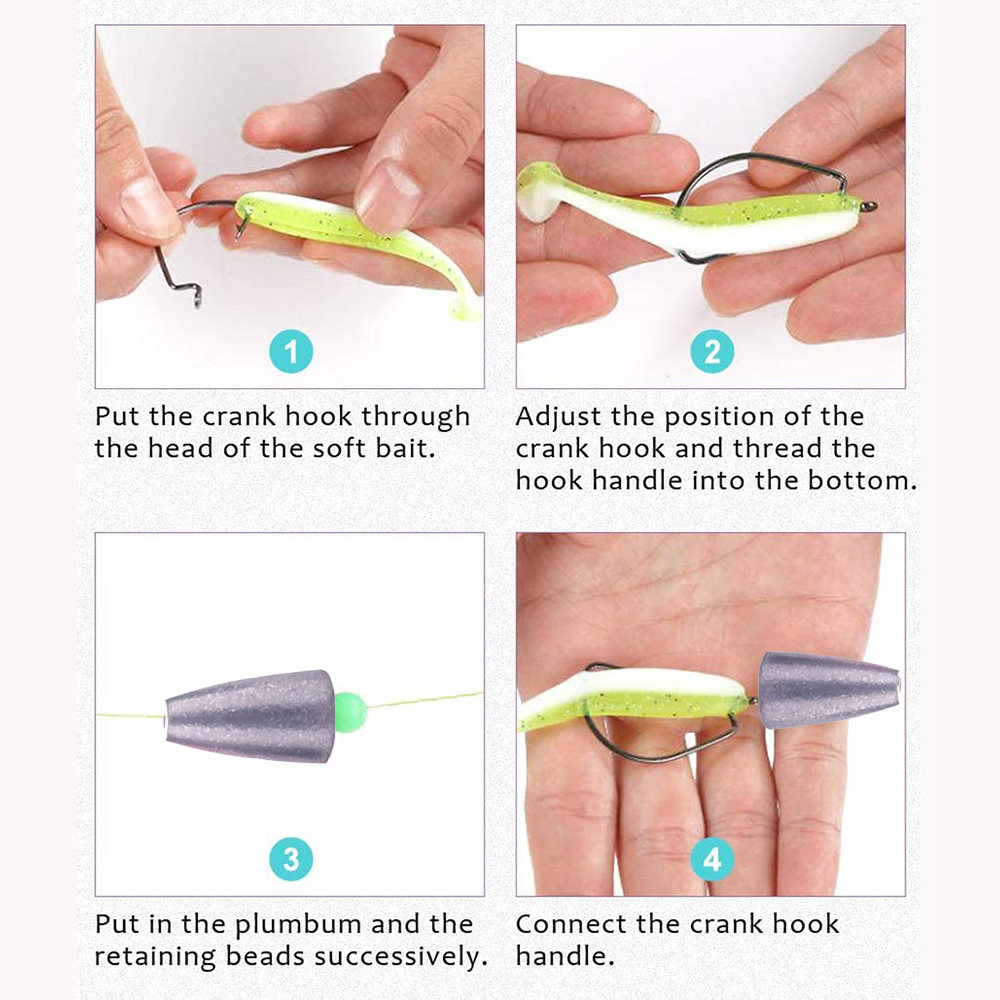 1

Put the crank hook through the head of the soft bait.

2

Adjust the position of the crank hook and thread the hook handle into the bottom.

3

Put in the plumbum and the retaining beads successively.

4

Connect the crank hook handle.